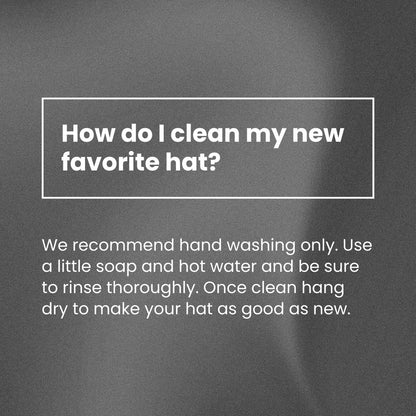 How do I clean my new favorite hat?

We recommend hand washing only. Use a little soap and hot water and be sure to rinse thoroughly. Once clean hang dry to make your hat as good as new.