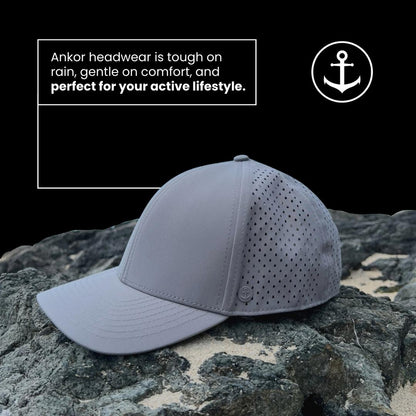 Ankor headwear is tough on rain, gentle on comfort, and **perfect for your active lifestyle.**